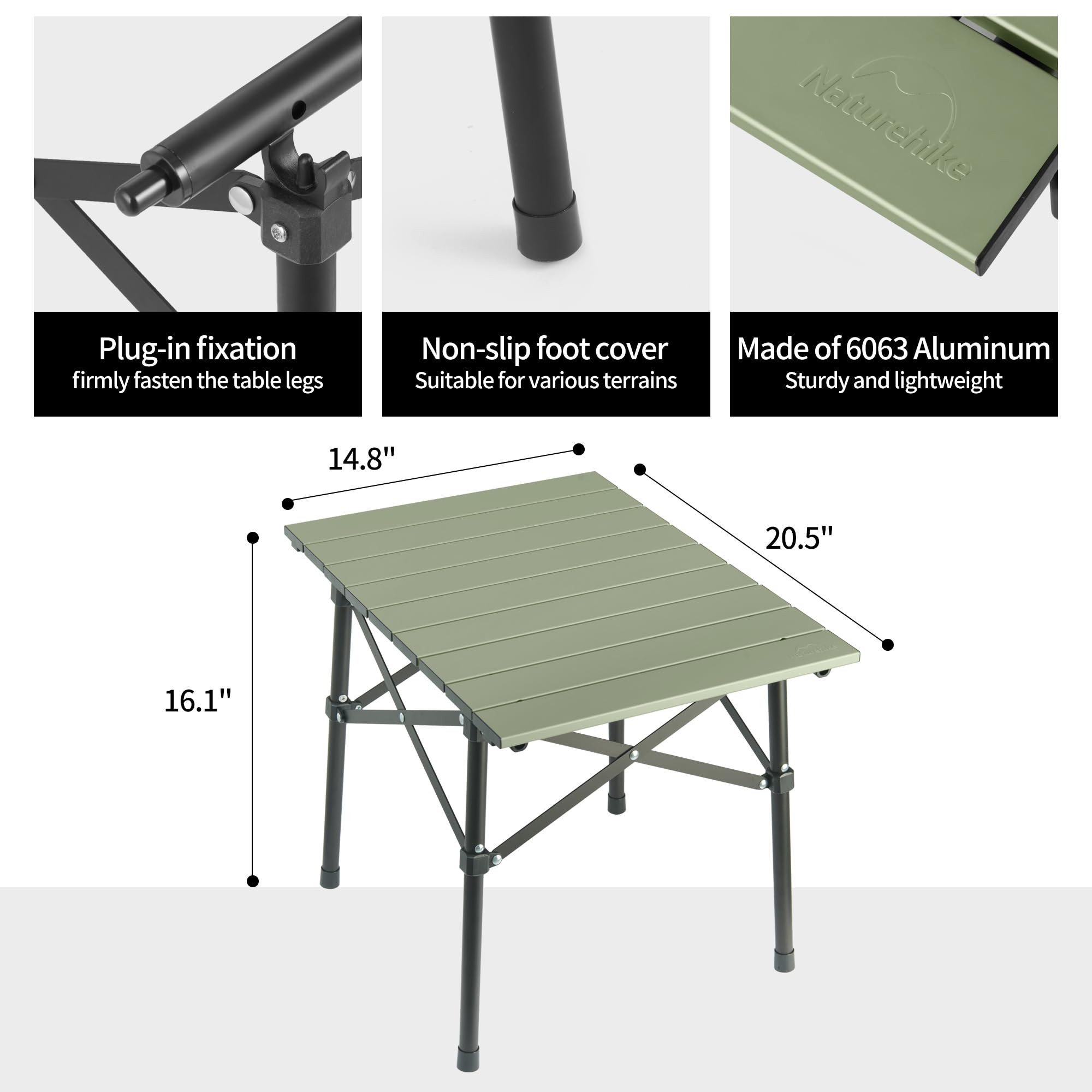 Naturehike

Plug-in fixation
firmly fasten the table legs

Non-slip foot cover
Suitable for various terrains

Made of 6063 Aluminum
Sturdy and lightweight

14.8"

20.5"

16.1"